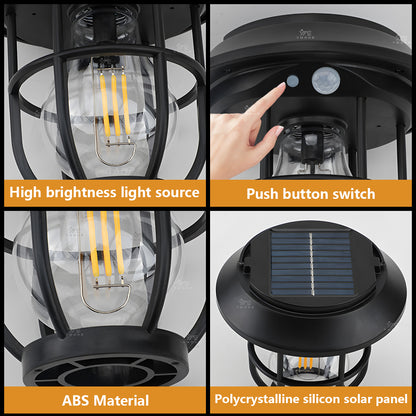 High brightness light source

Push button switch

ABS Material

Polycrystalline silicon solar panel